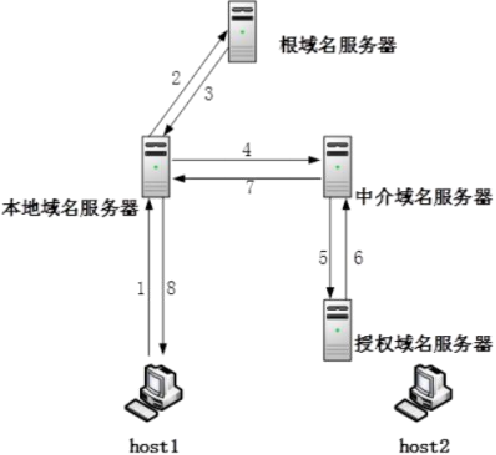 根域名服务器

2

3

4

7

本地域名服务器

中介域名服务器

5

6

1

8

授权域名服务器

host1

host2